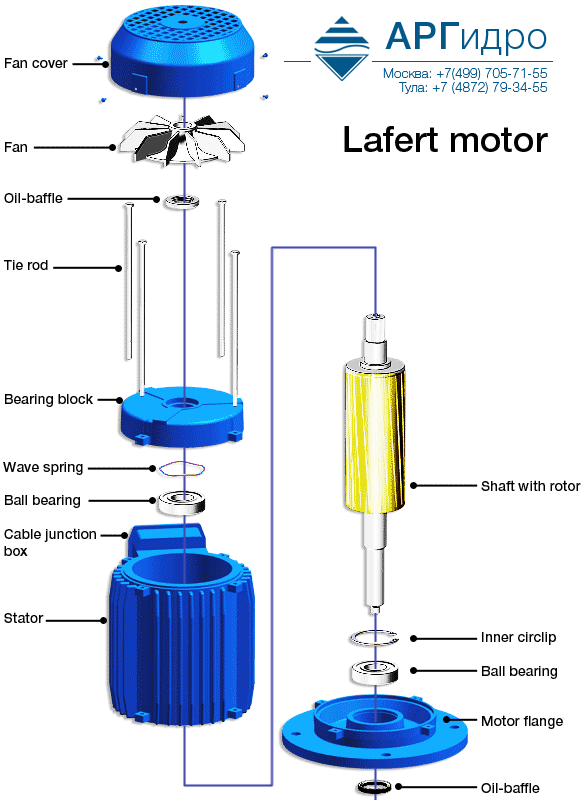 АРГидро
Москва: +7(499) 705-71-55
Тула: +7 (4872) 79-34-55

Lafert motor

Fan cover

Fan

Oil-baffle

Tie rod

Bearing block

Wave spring

Ball bearing

Cable junction box

Stator

Shaft with rotor

Inner circlip

Ball bearing

Motor flange

Oil-baffle